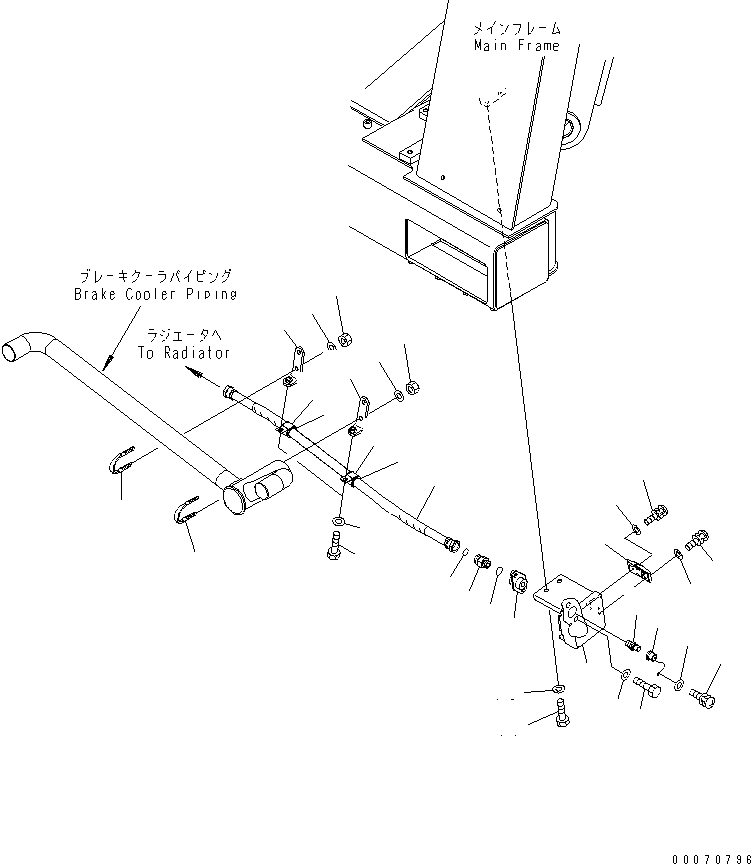 メインフレーム
Main Frame

ブレーキクーラパイピング
Brake Cooler Piping

ラジエータへ
To Radiator

00070796