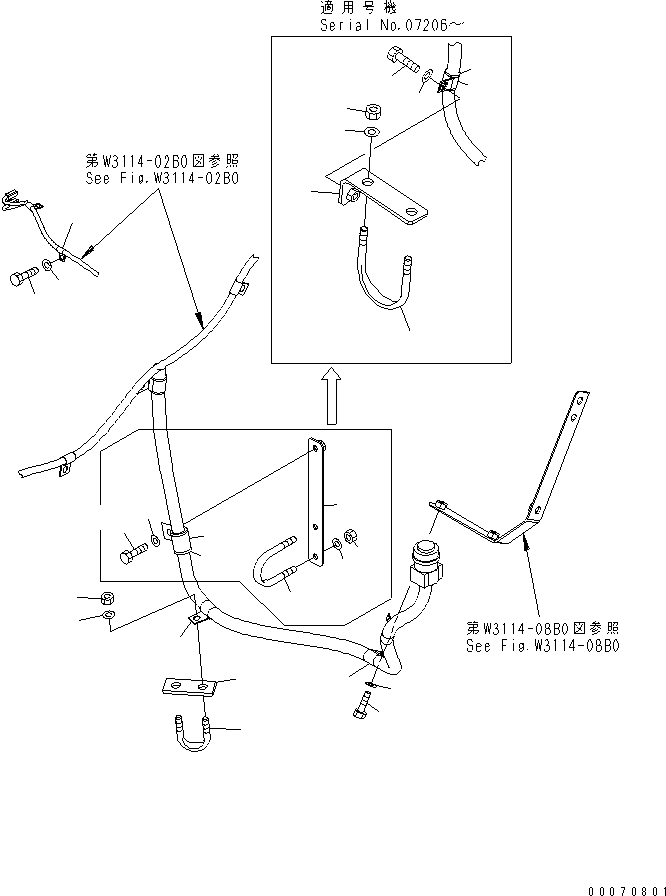 適用号機
Serial No.07206～

第W3114-02B0図参照
See Fig.W3114-02B0

第W3114-08B0図参照
See Fig.W3114-08B0

00070801