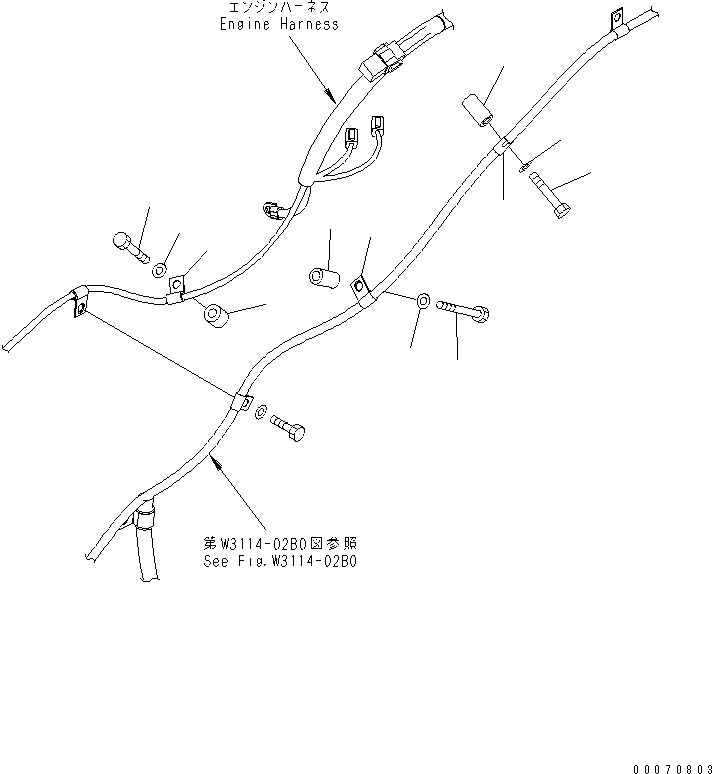 エンジンハーネス
Engine Harness

第W3114-02B0図参照
See Fig.W3114-02B0

00070803