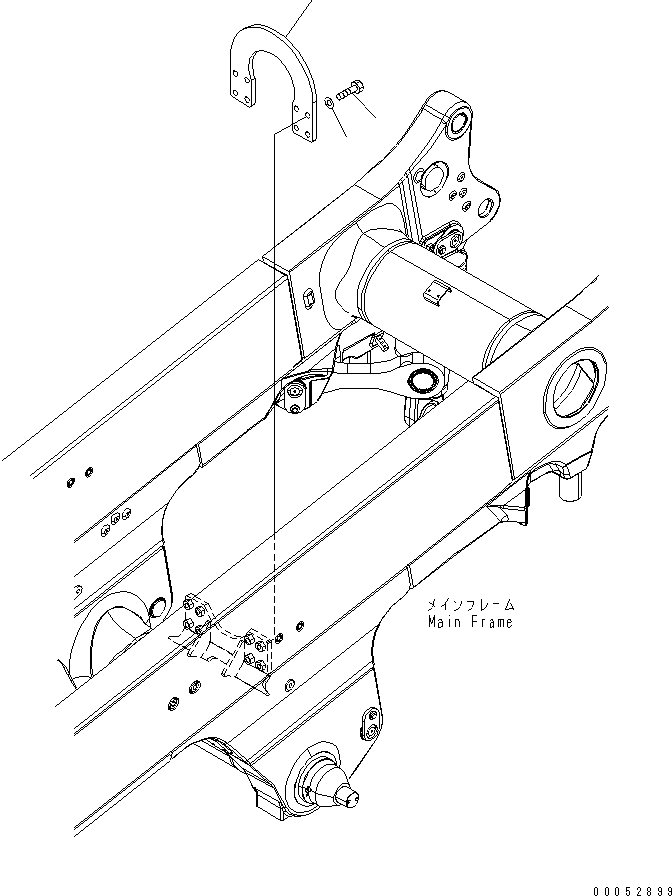 メインフレーム
Main Frame

00052899