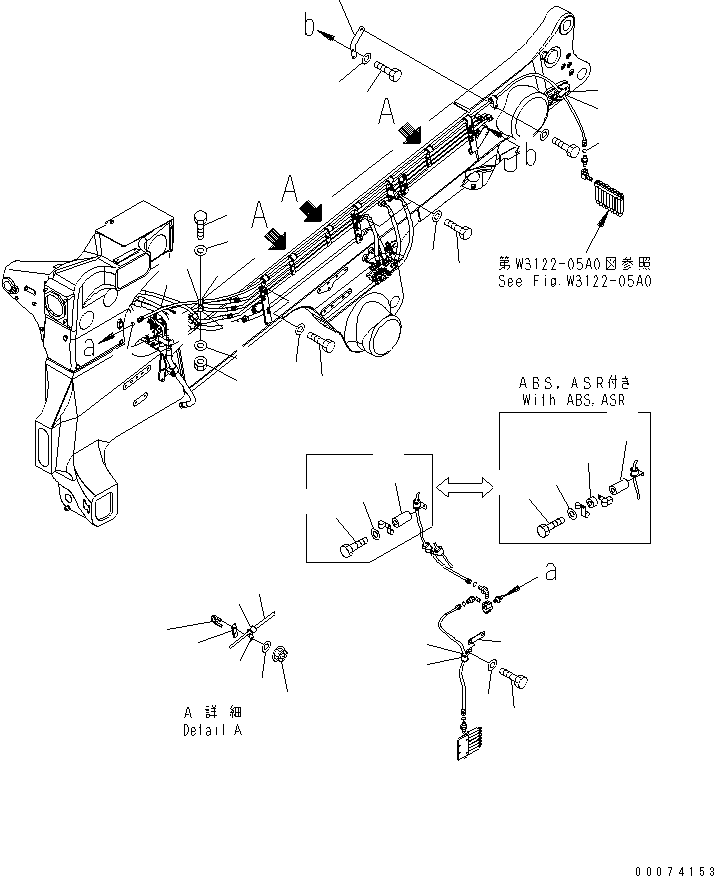 b

A

b

A

A

第W3122-05A0図参照
See Fig.W3122-05A0

a

ABS, ASR付き
With ABS, ASR

a

A 詳細
Detail A

00074153