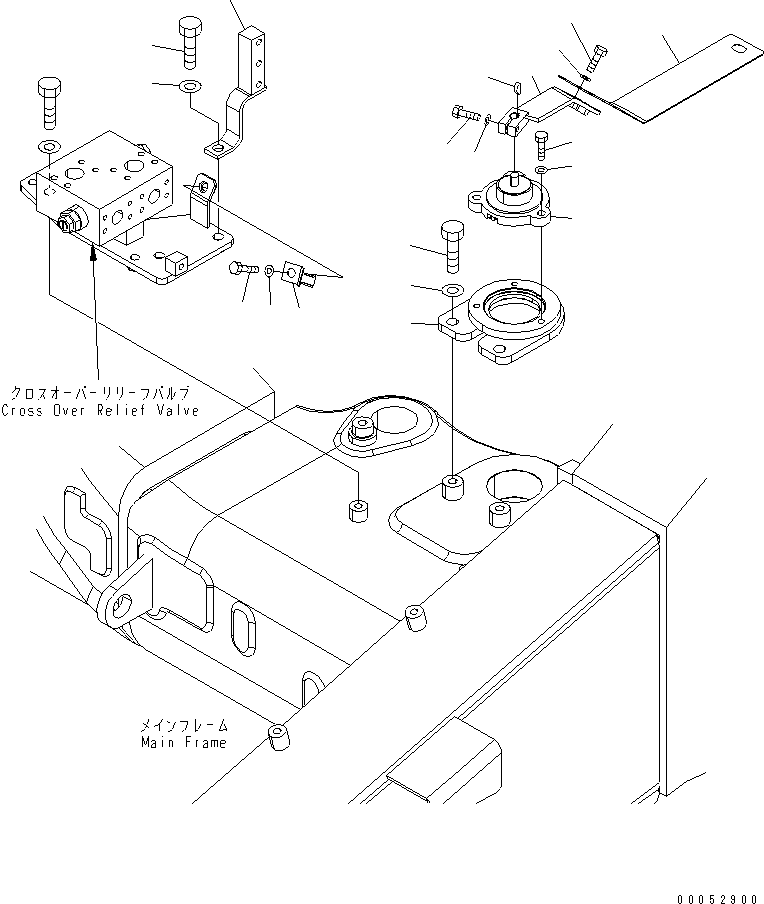 クロスオーバーリリーフバルブ
Cross Over Relief Valve

メインフレーム
Main Frame

00052900