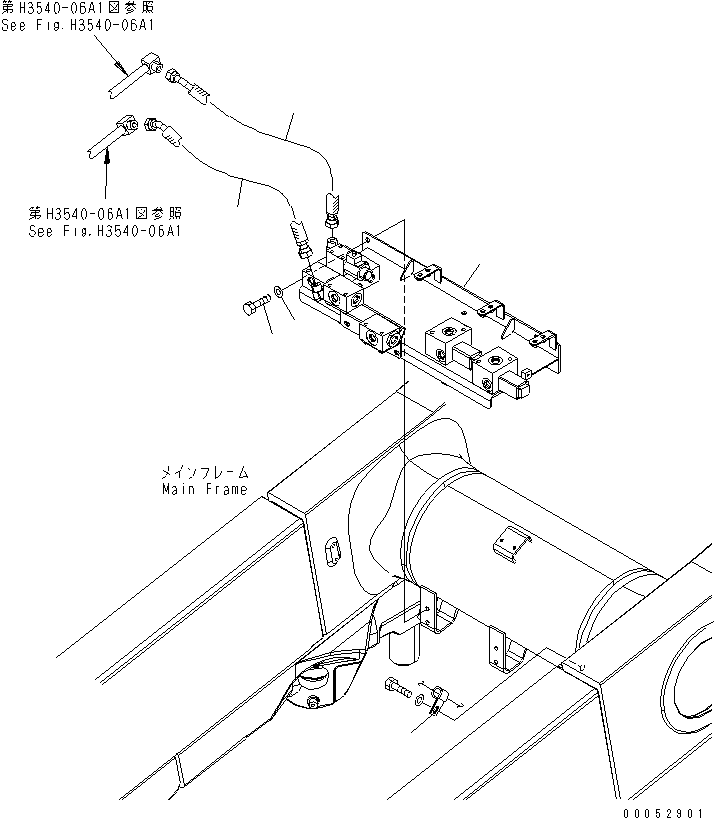 第H3540-06A1図参照
See Fig.H3540-06A1

第H3540-06A1図参照
See Fig.H3540-06A1

メインフレーム
Main Frame

00052901