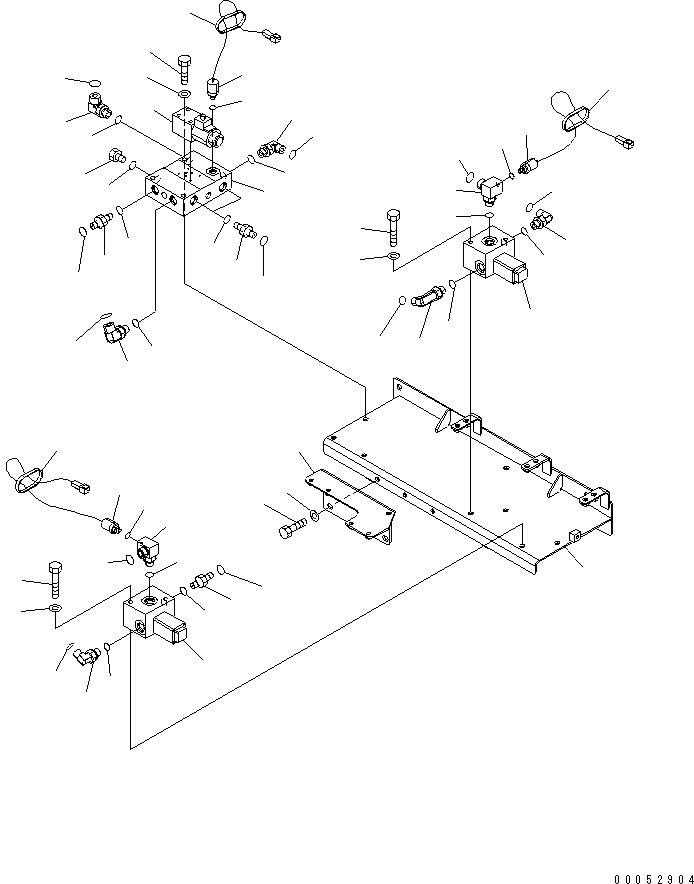 00052904