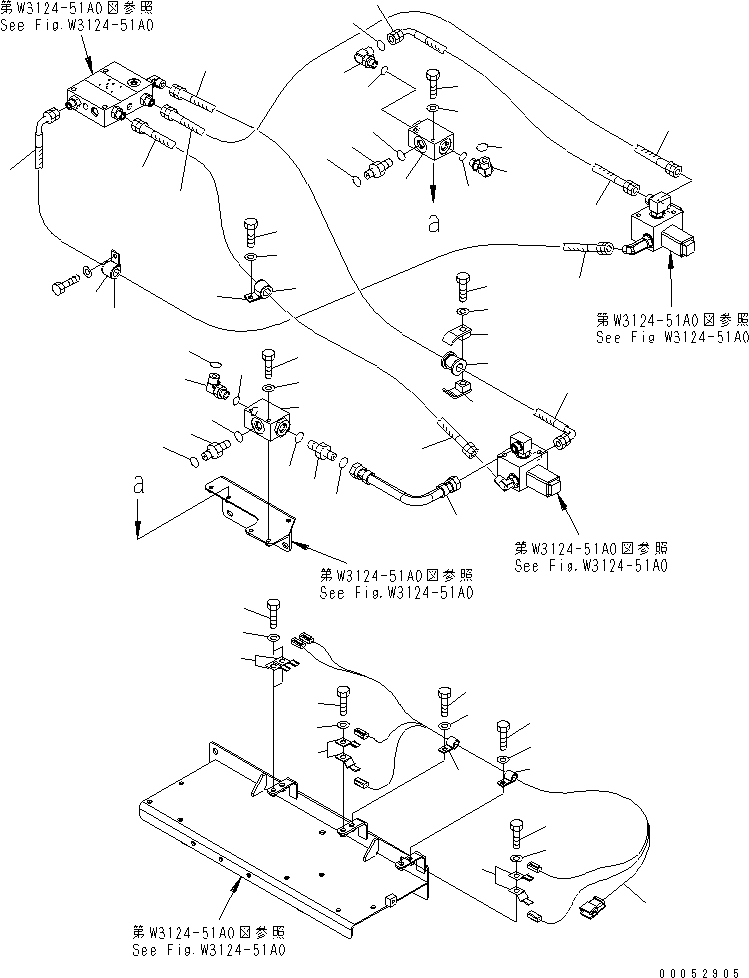 第W3124-51A0図参照
See Fig.W3124-51A0

a

第W3124-51A0図参照
See Fig W3124-51A0

a

第W3124-51A0図参照
See Fig.W3124-51A0

第W3124-51A0図参照
See Fig.W3124-51A0

第W3124-51A0図参照
See Fig.W3124-51A0

00052905