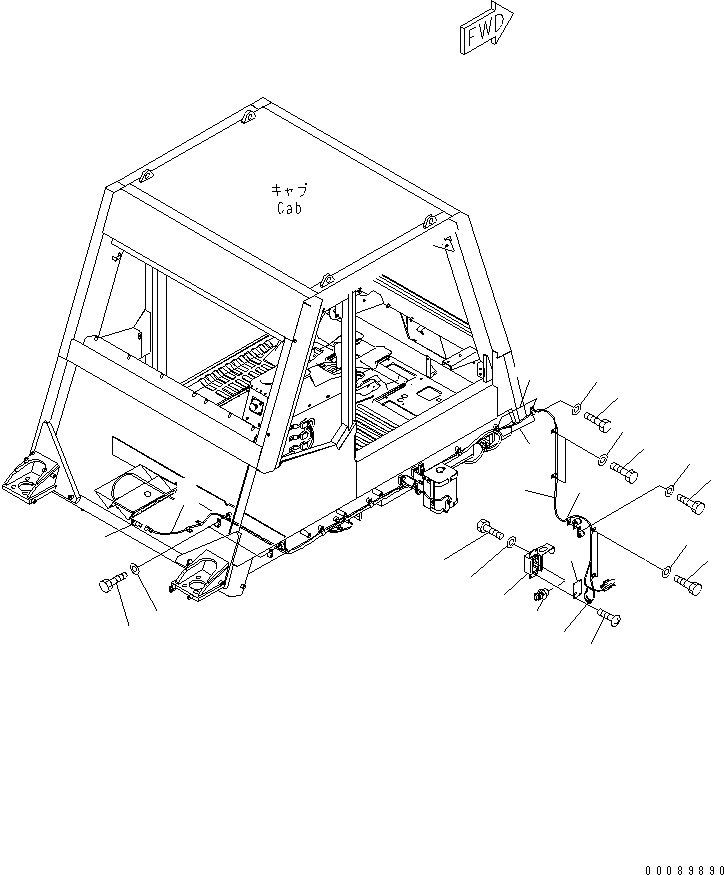 FWD

キャブ
Cab

00089890