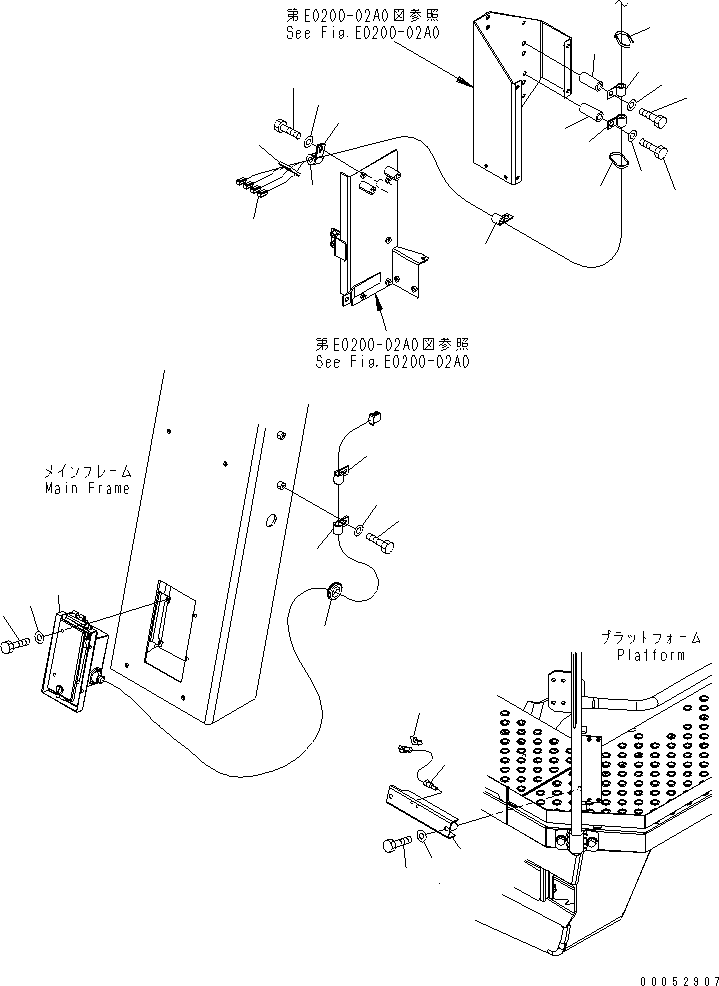 第E0200-02A0図参照
See Fig.E0200-02A0

第E0200-02A0図参照
See Fig.E0200-02A0

メインフレーム
Main Frame

プラットフォーム
Platform

00052907