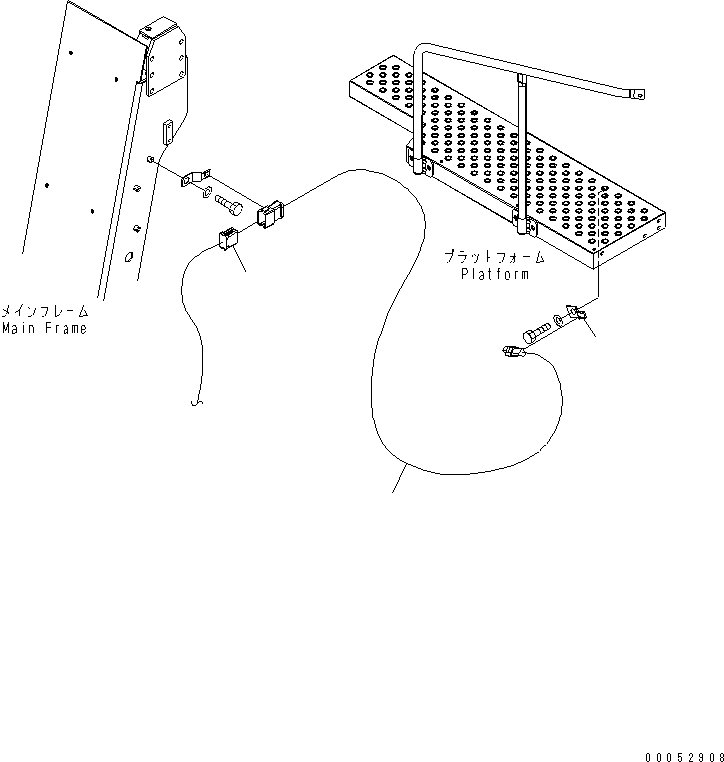 プラットフォーム
Platform

メインフレーム
Main Frame

00052908