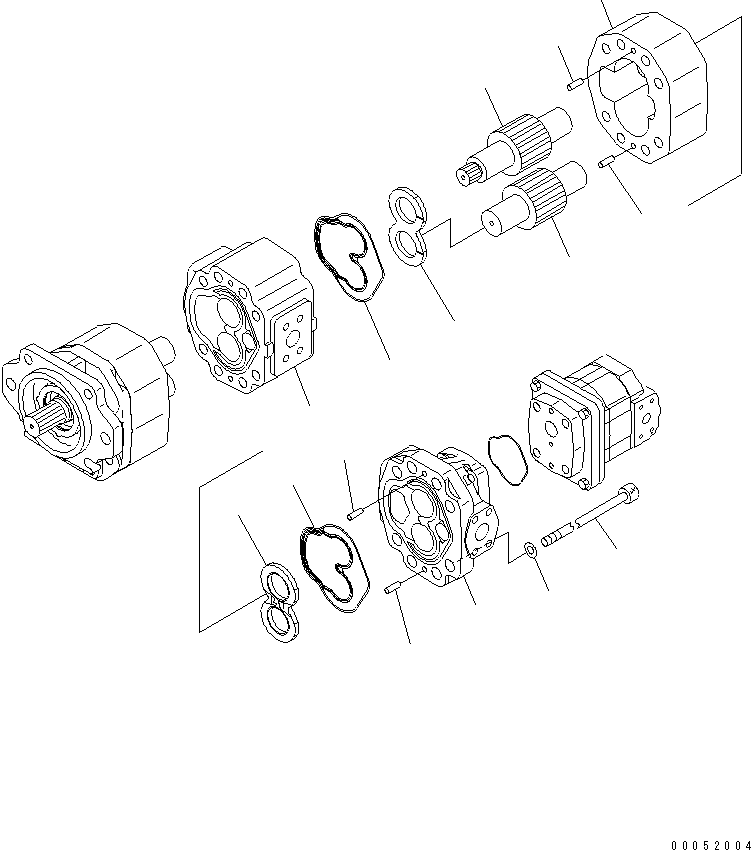 00052004