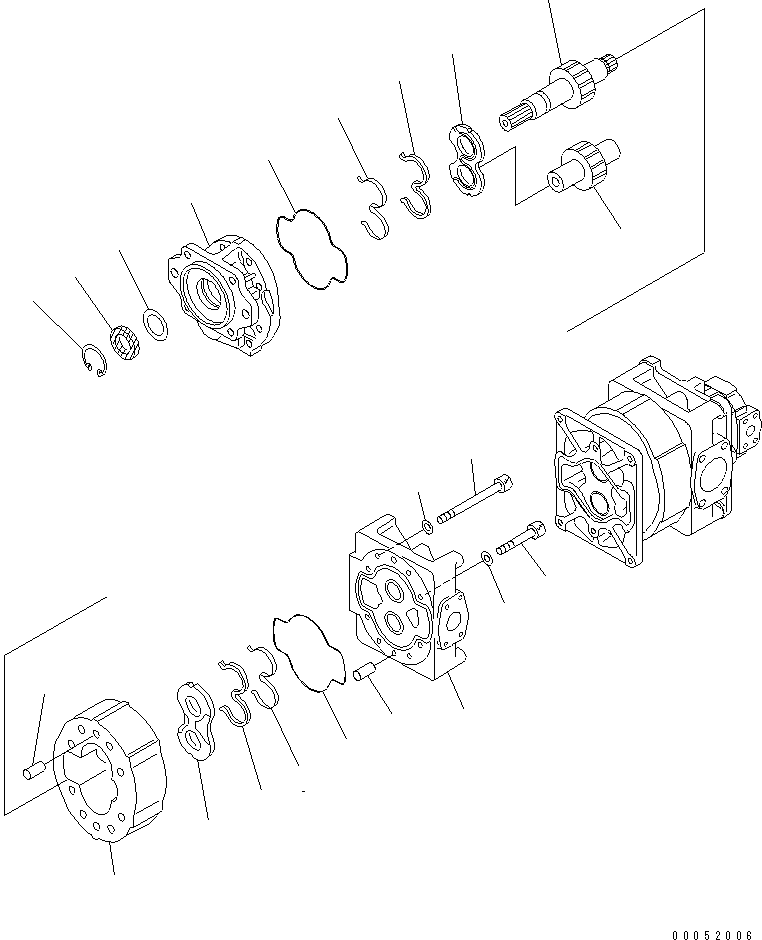 00052006