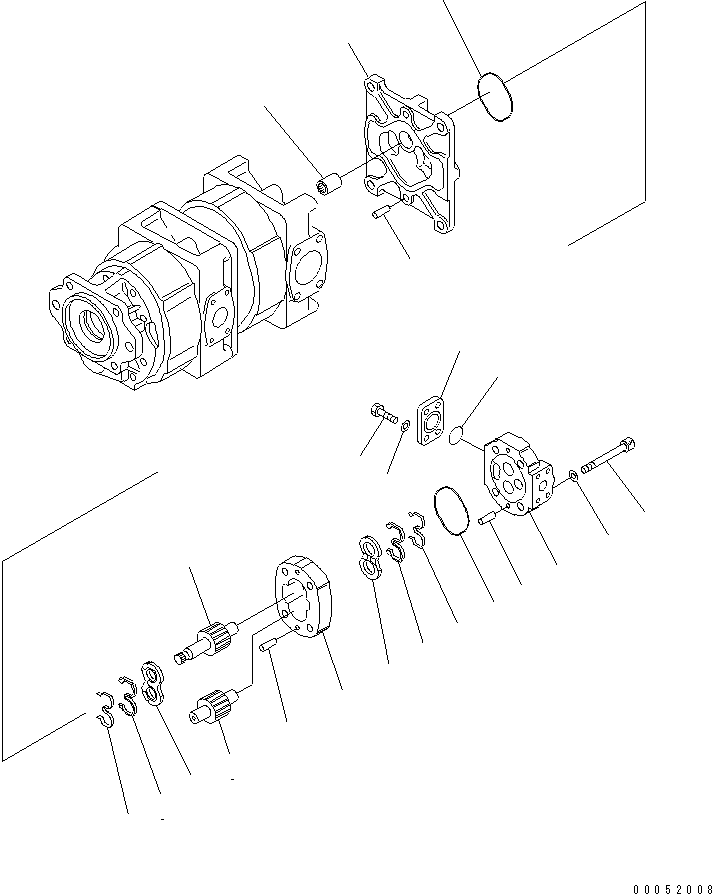 00052008