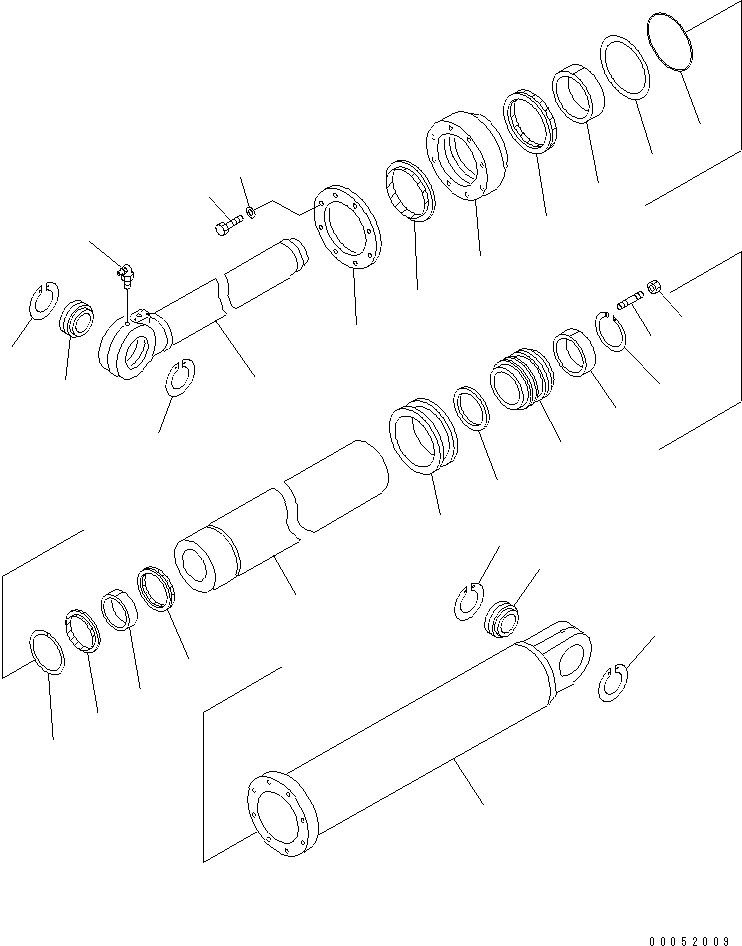 00052009