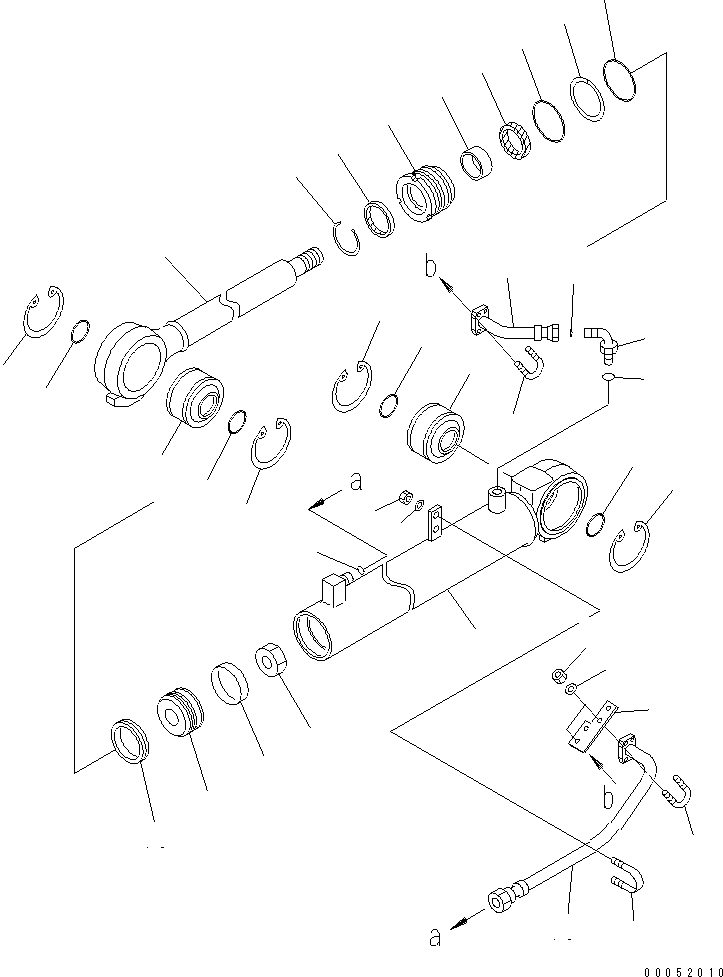 b
a
b
a
00052010