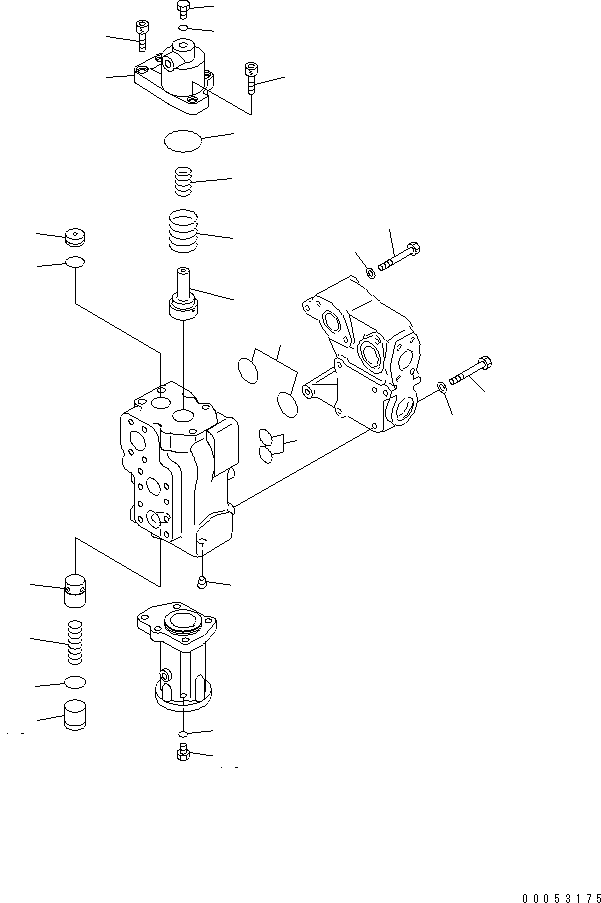 00053175