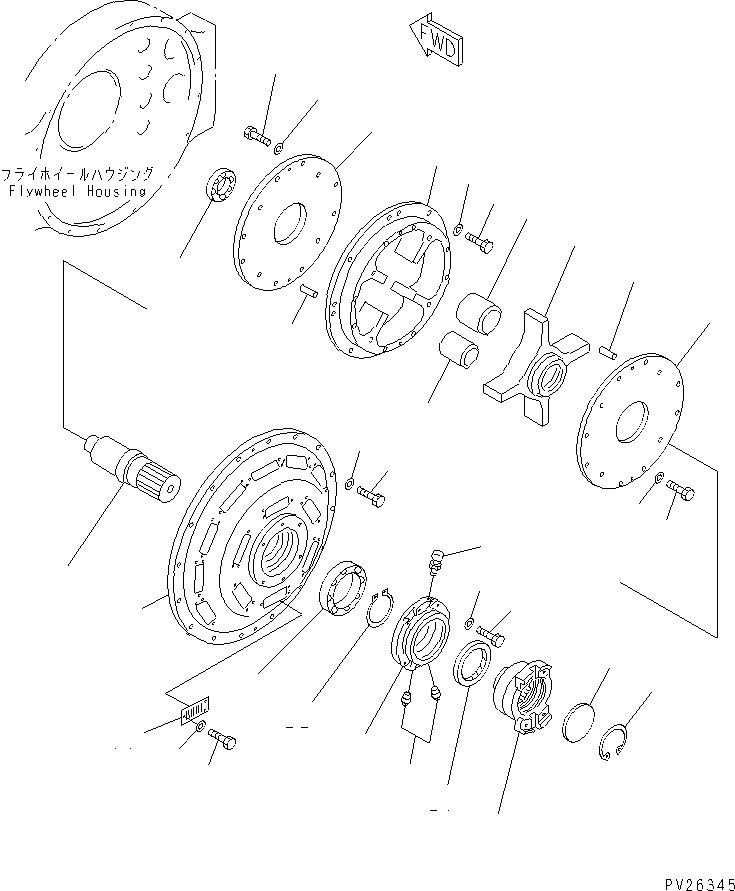 FWD

フライホイールハウジング
Flywheel Housing

PV26345