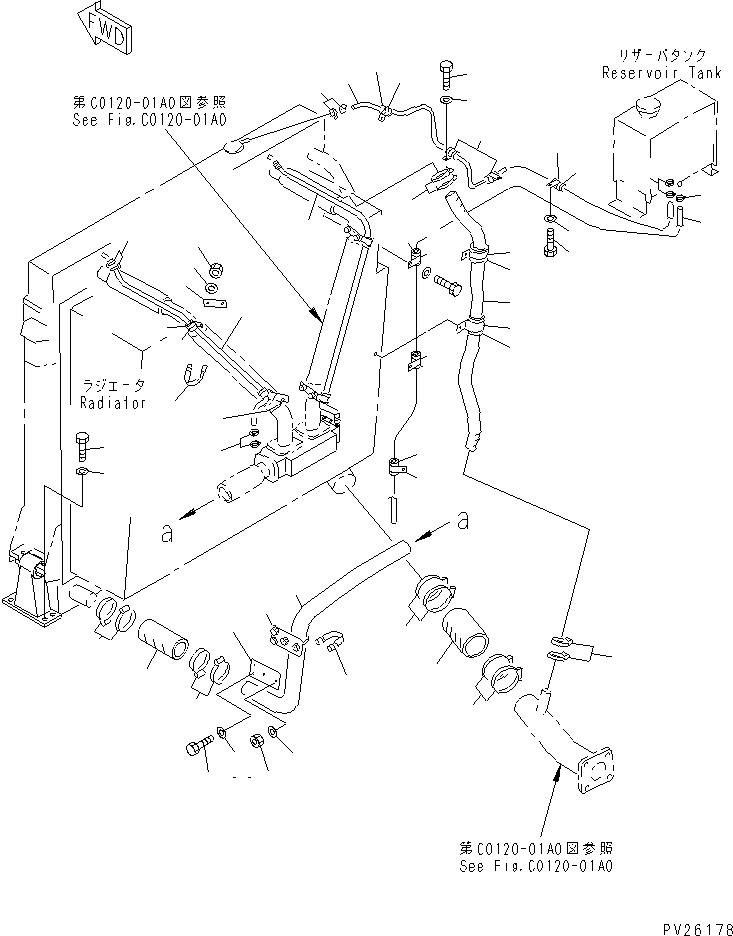 FWD

リザーバタンク
Reservoir Tank

第C0120-01A0図参照
See Fig.C0120-01A0

ラジエータ
Radiator

a

a

第C0120-01A0図参照
See Fig.C0120-01A0

PV26178