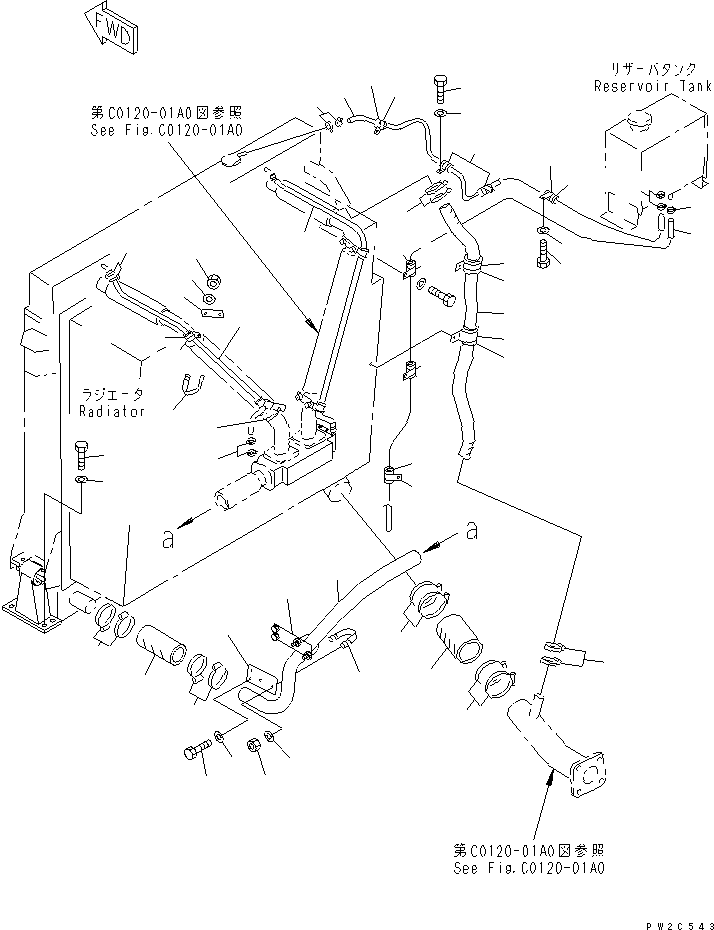 FWD

リザーバタンク
Reservoir Tank

第C0120-01A0図参照
See Fig.C0120-01A0

ラジエータ
Radiator

a

a

第C0120-01A0図参照
See Fig.C0120-01A0

PW2C543