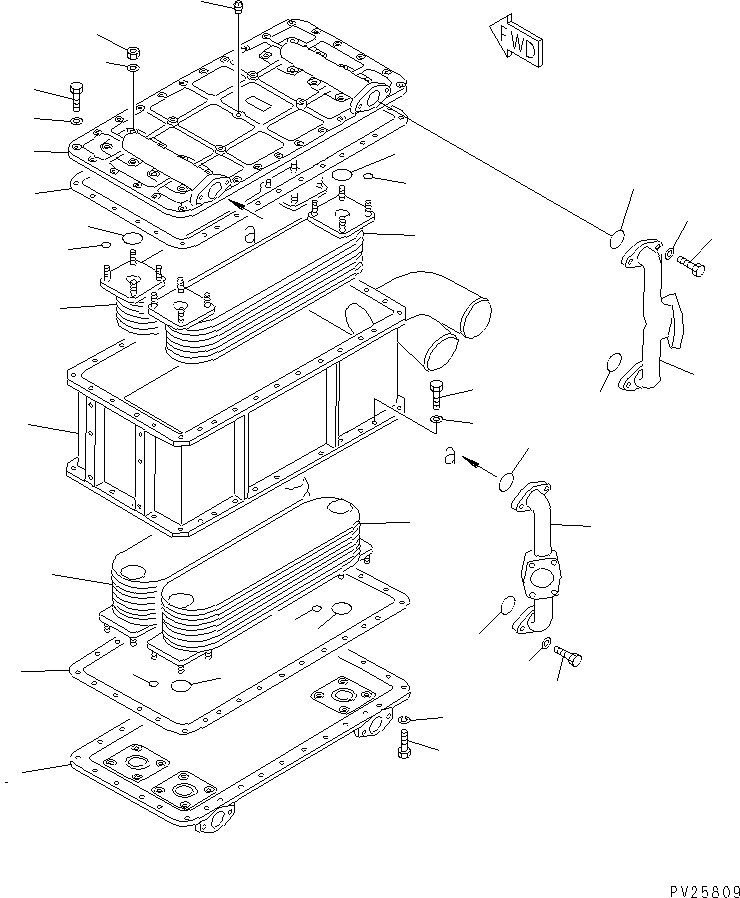 FWD

a

a

PV25809