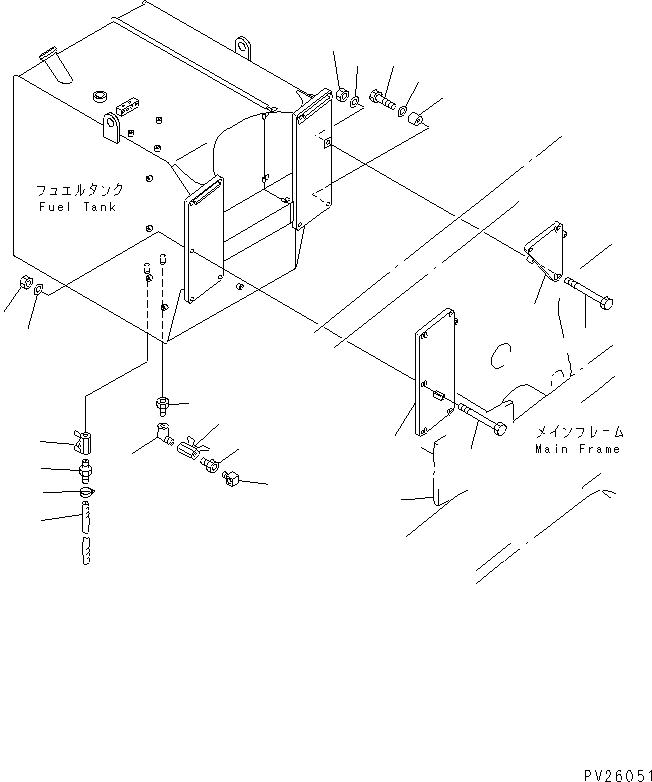 フュエルタンク
Fuel Tank

メインフレーム
Main Frame

PV26051