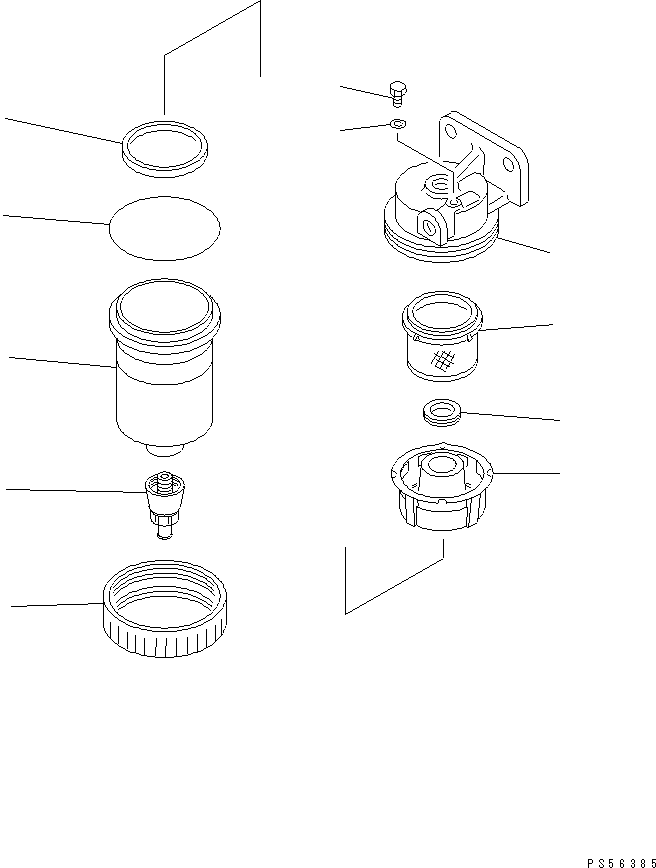 PS56385