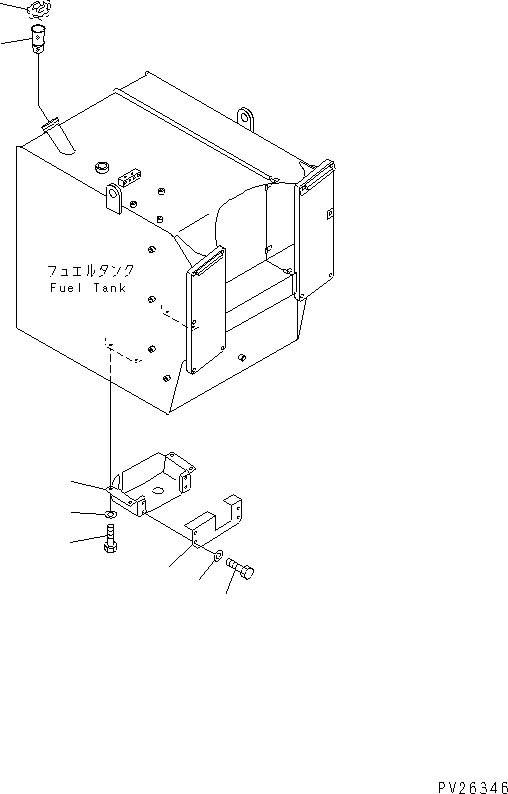 フュエルタンク
Fuel Tank

PV26346