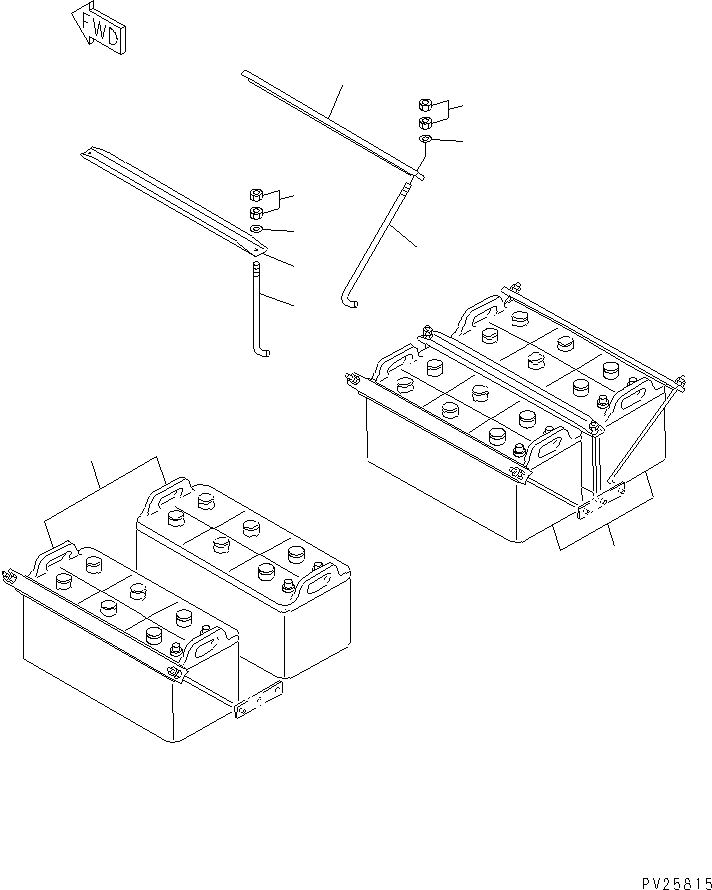 FWD

PV25815