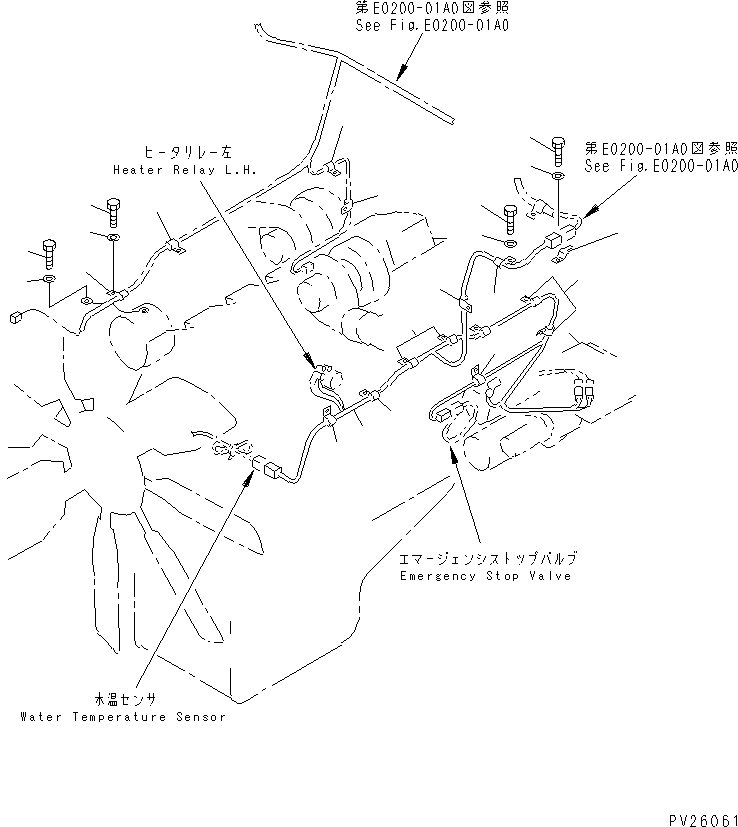 第E0200-01A0図参照
See Fig.E0200-01A0

ヒータリレー左
Heater Relay L.H.

第E0200-01A0図参照
See Fig.E0200-01A0

エマージェンシストップバルブ
Emergency Stop Valve

水温センサ
Water Temperature Sensor

PV26061