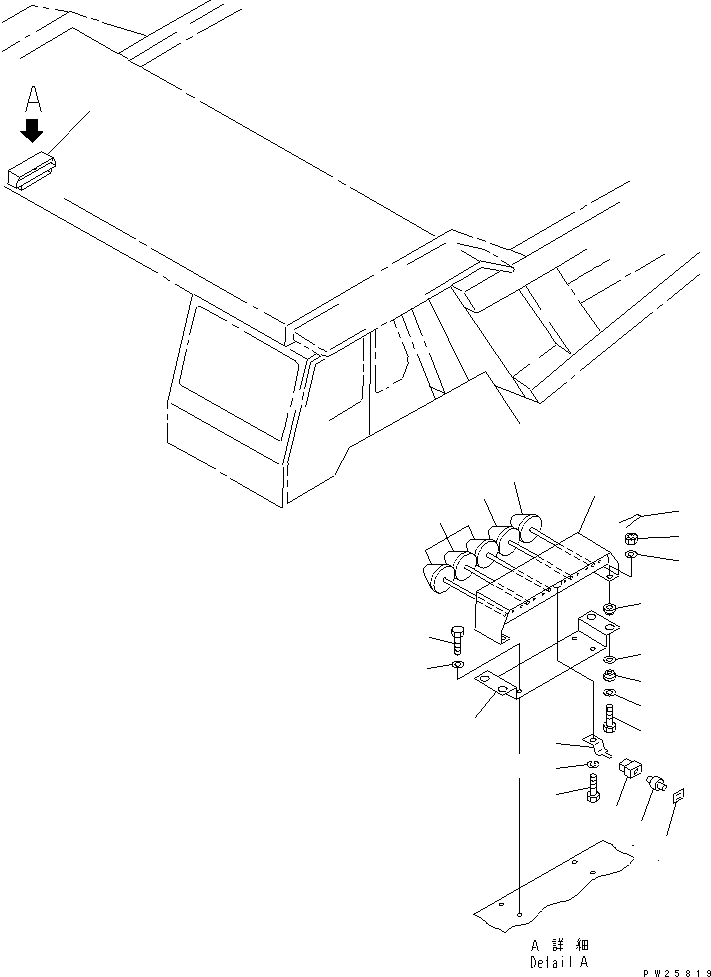 A

A 詳細
Detail A

PW25819