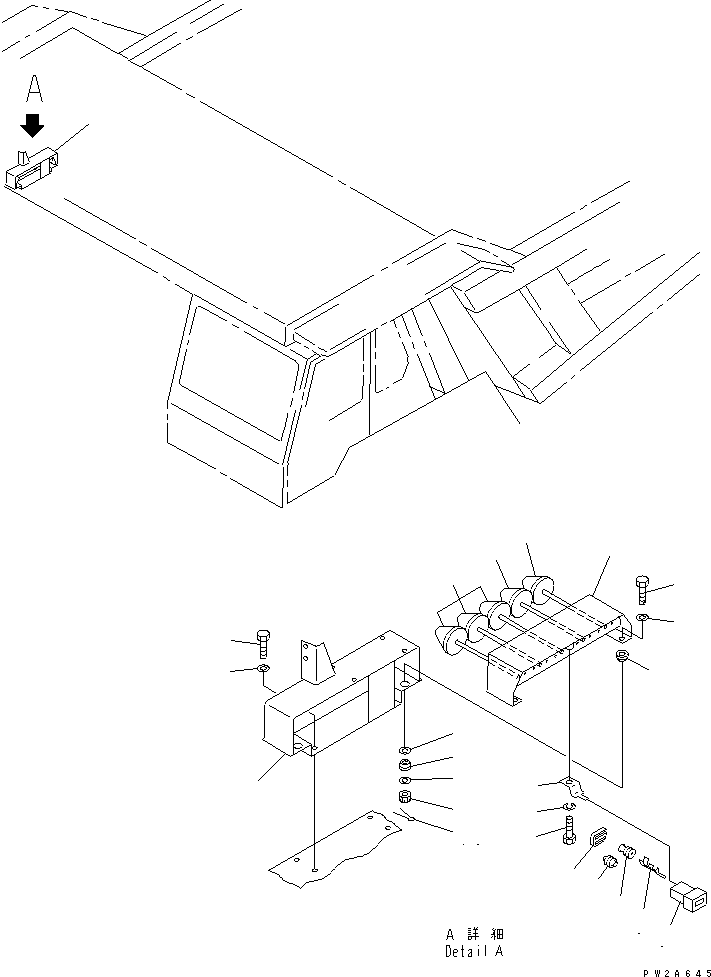 A

A 詳 細
Detail A

PW2A645