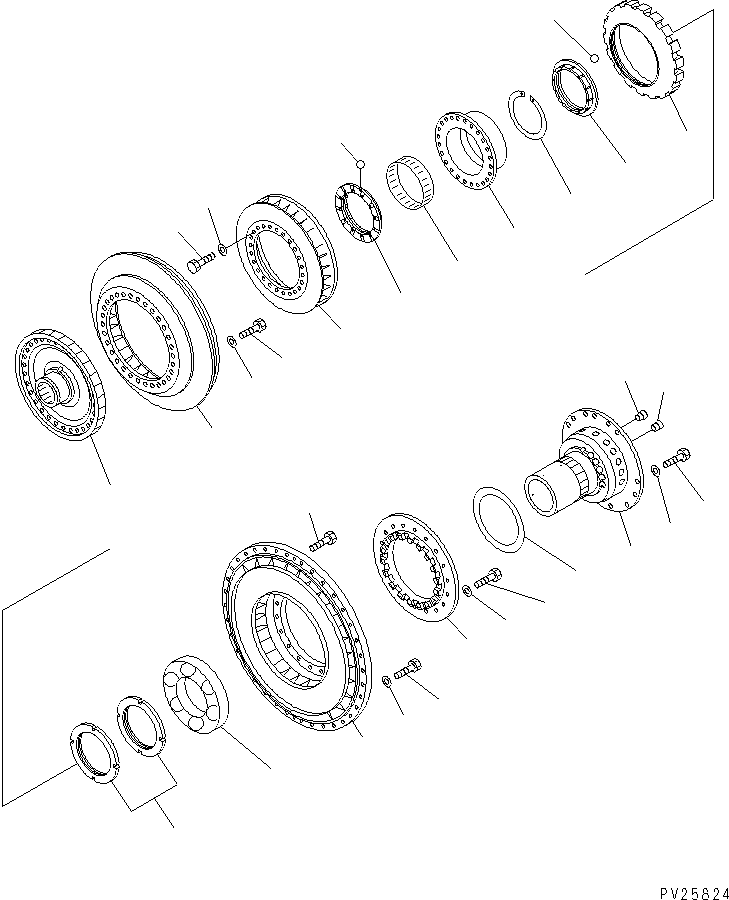 PV25824