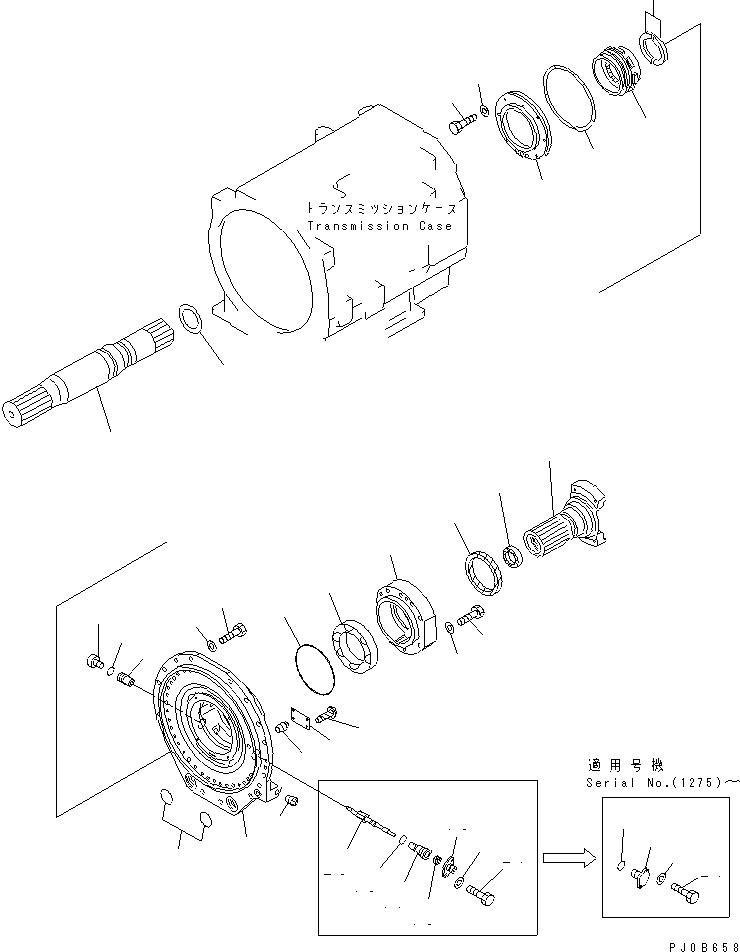 トランスミッションケース
Transmission Case

適用号機
Serial No.(1275)～

PJ0B658