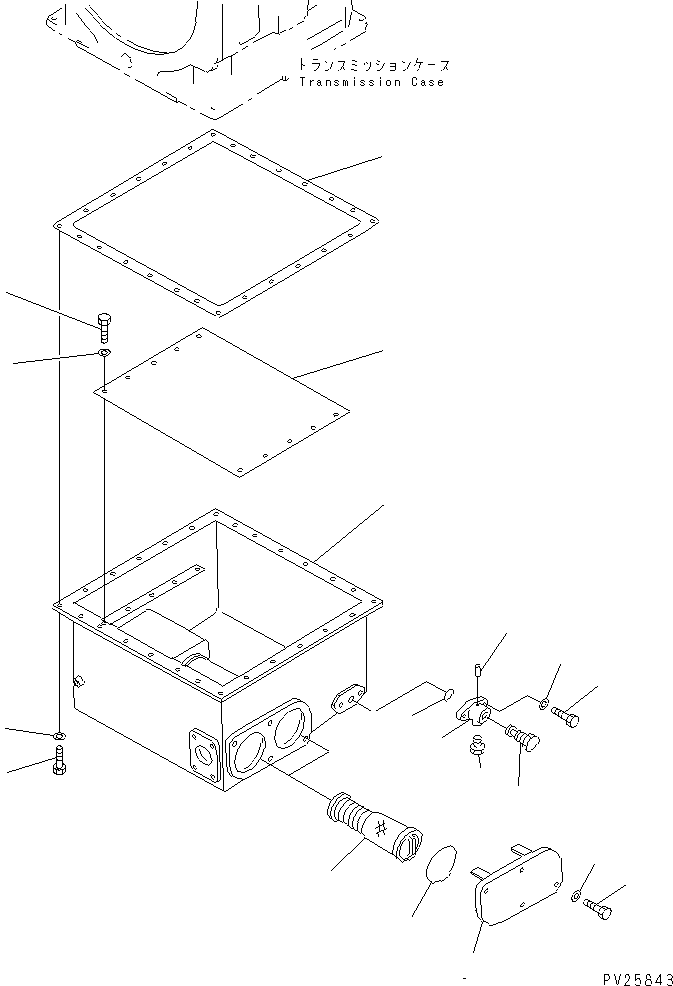 トランスミッションケース
Transmission Case

PV25843