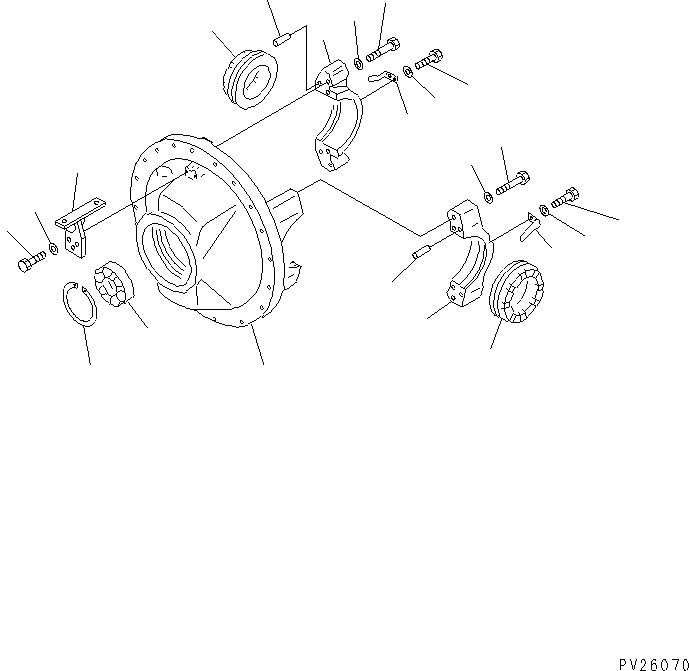 PV26070