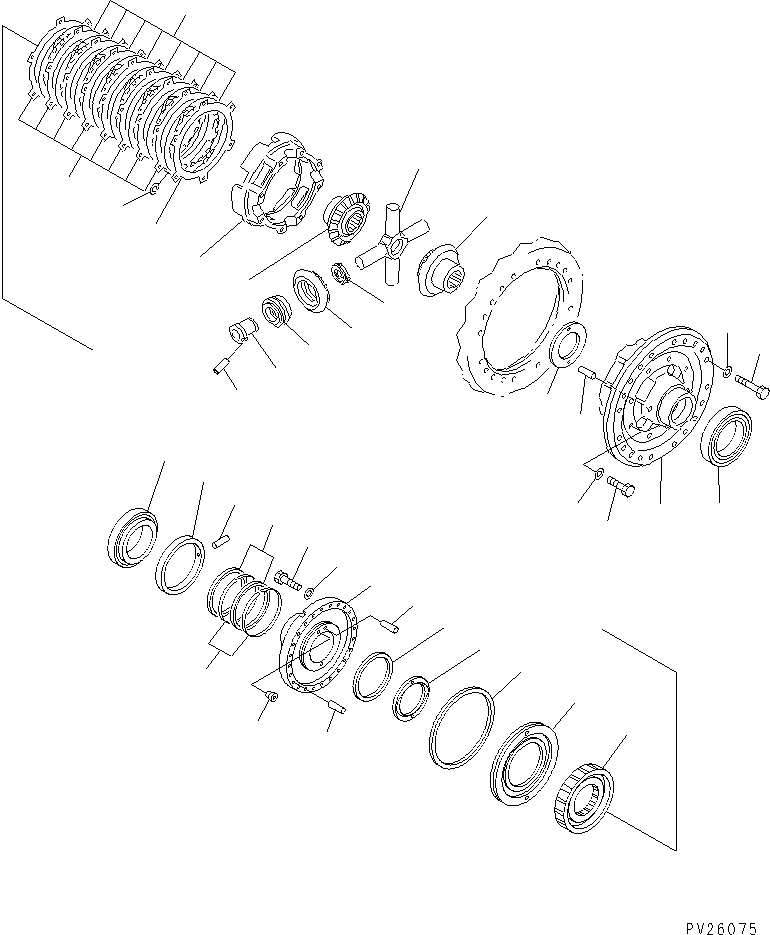 PV26075