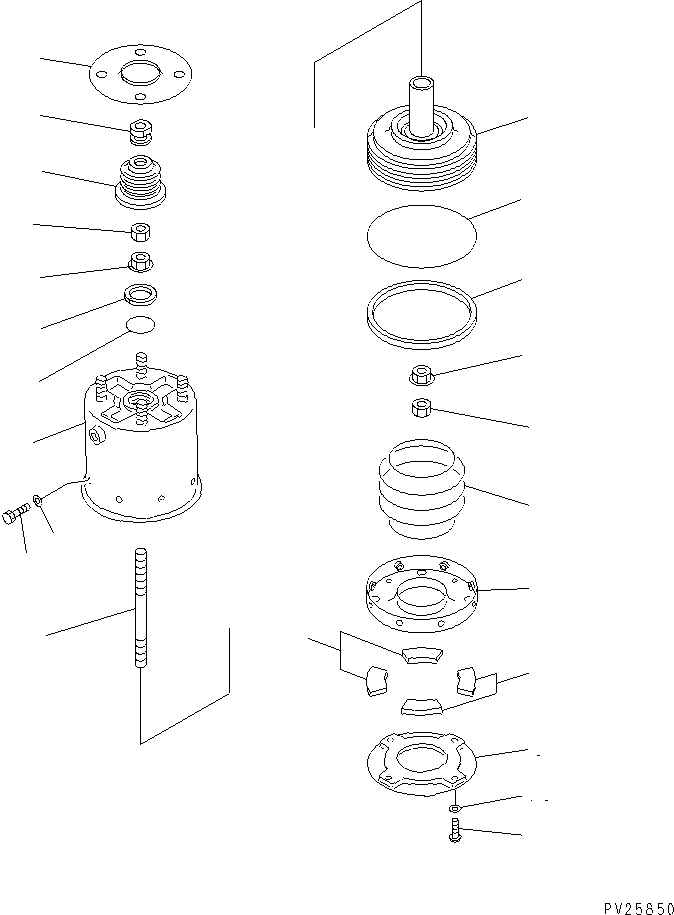 PV25850