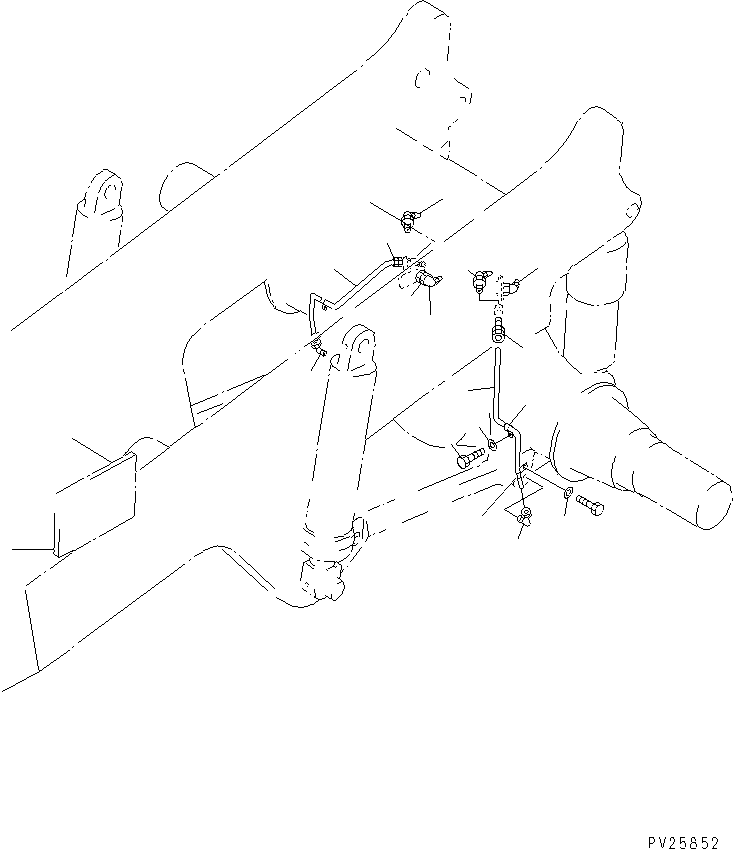 PV25852