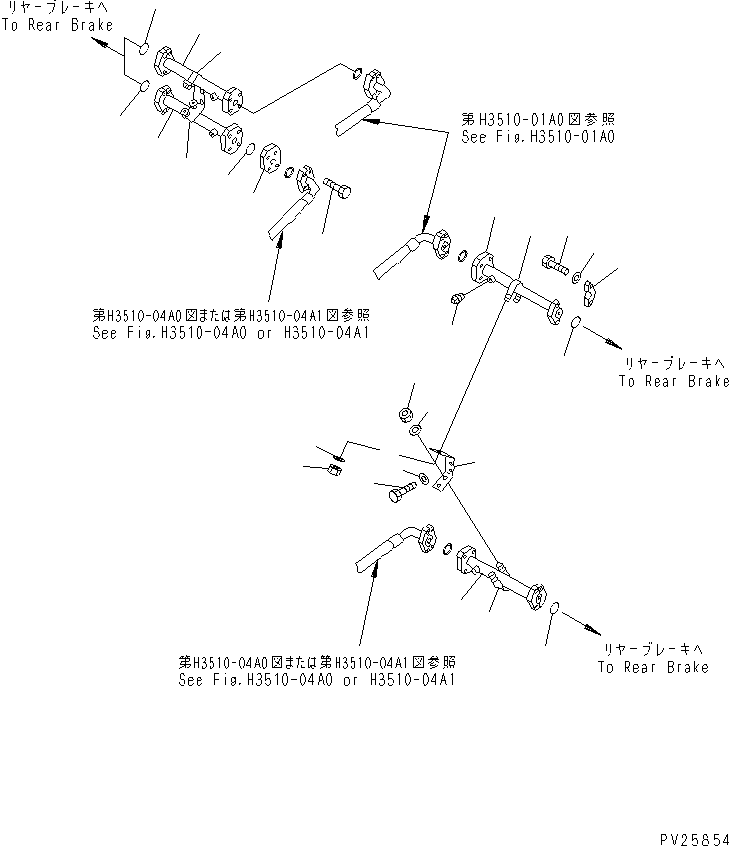 リヤーブレーキへ
To Rear Brake

第H3510-01A0図参照
See Fig.H3510-01A0

第H3510-04A0図または第H3510-04A1図参照
See Fig.H3510-04A0 or H3510-04A1

リヤーブレーキへ
To Rear Brake

第H3510-04A0図または第H3510-04A1図参照
See Fig.H3510-04A0 or H3510-04A1

リヤーブレーキへ
To Rear Brake

PV25854