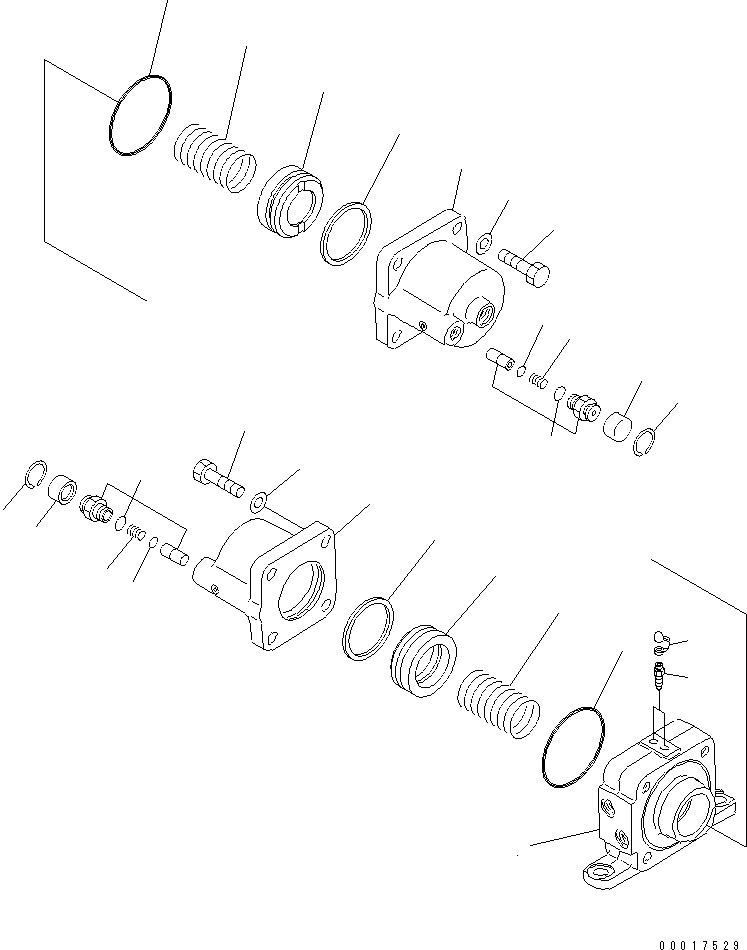 00017529