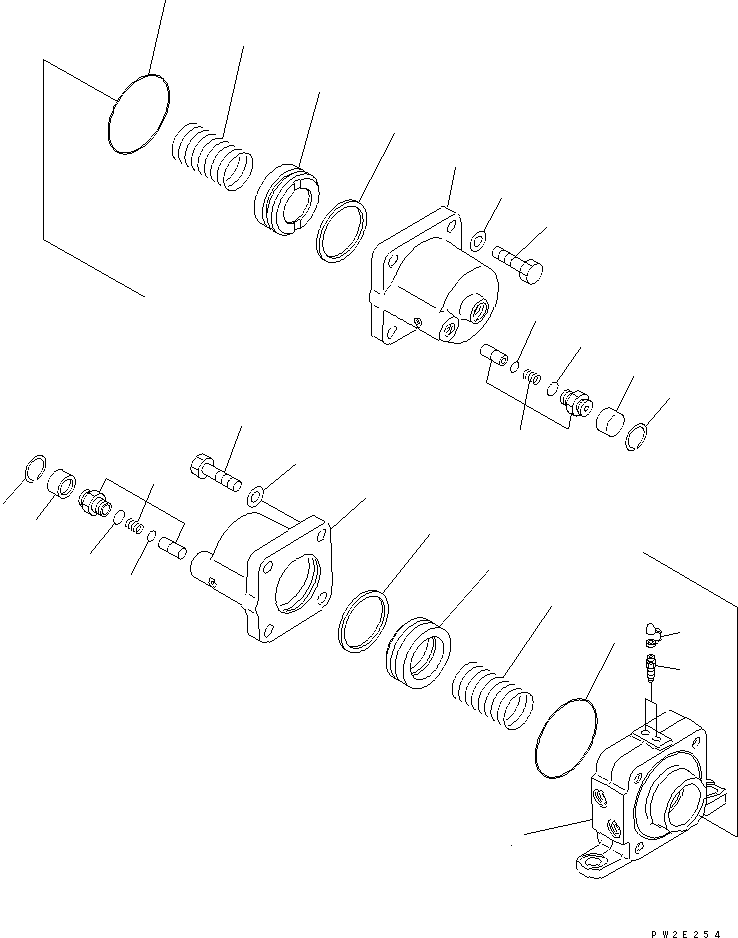 PW2E254