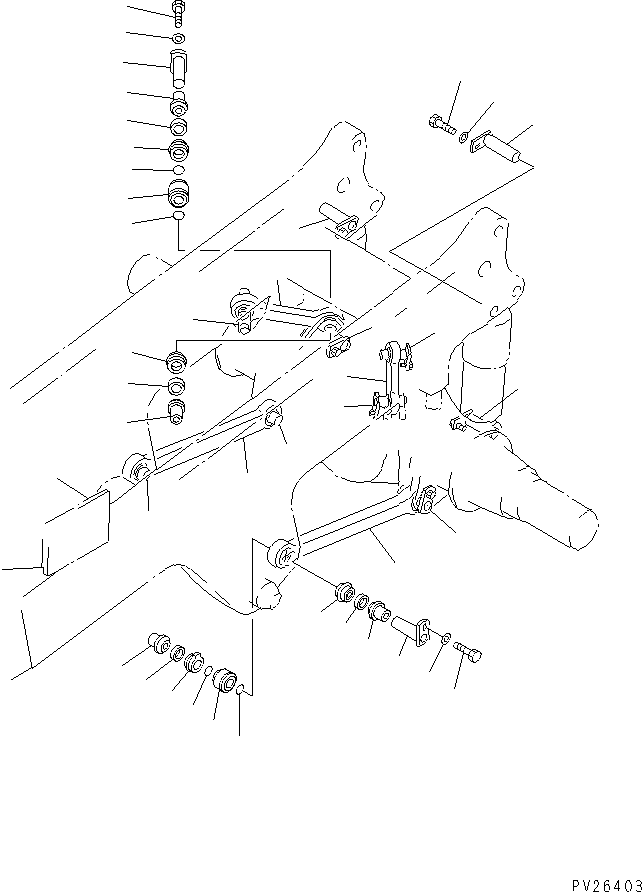 PV26403