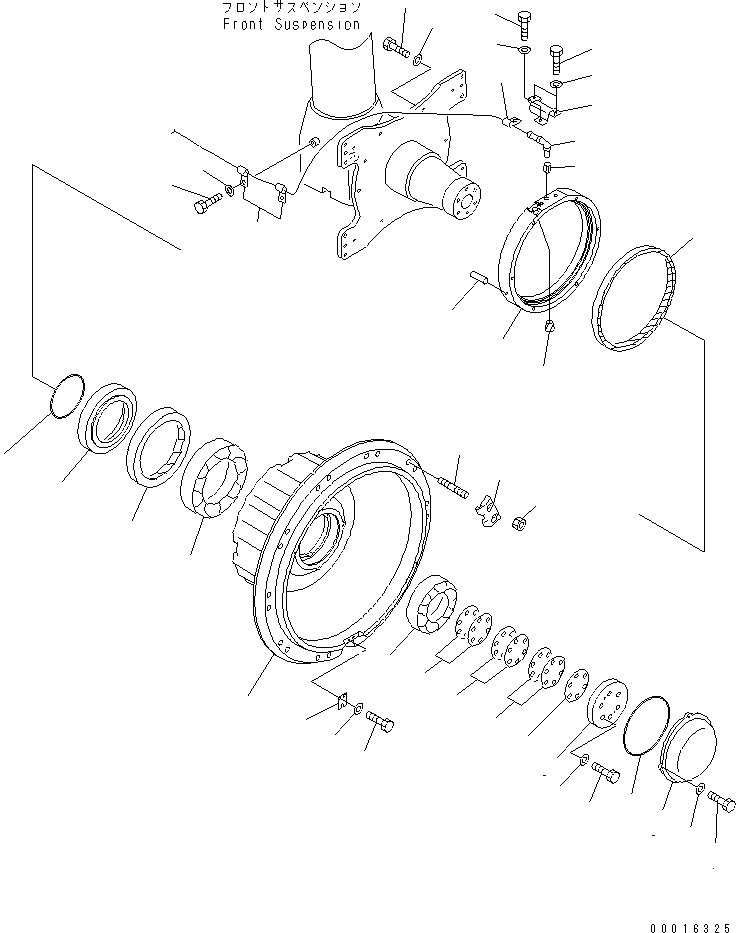 フロントサスペンション
Front Suspension

00016325