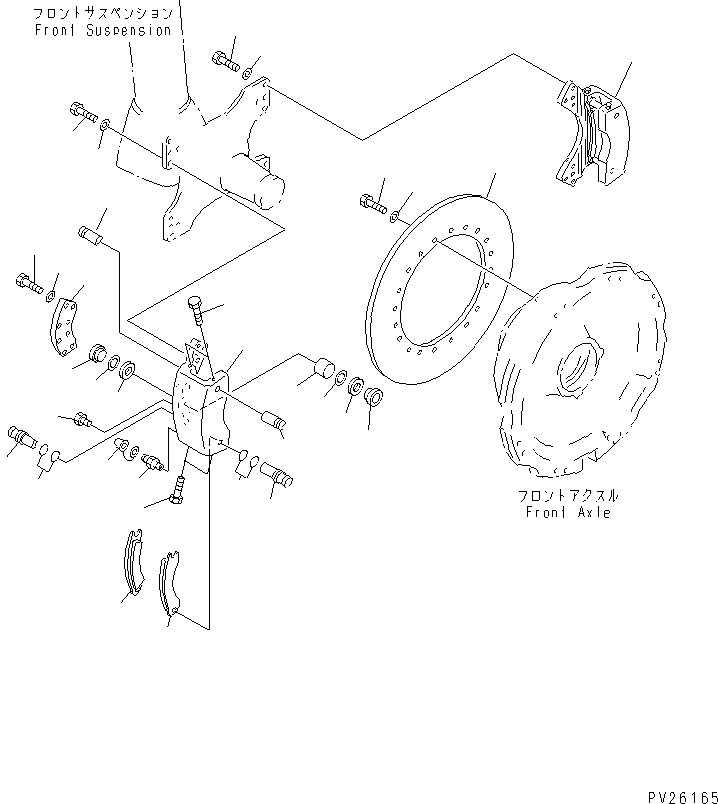 フロントサスペンション
Front Suspension

フロントアクスル
Front Axle

PV26165