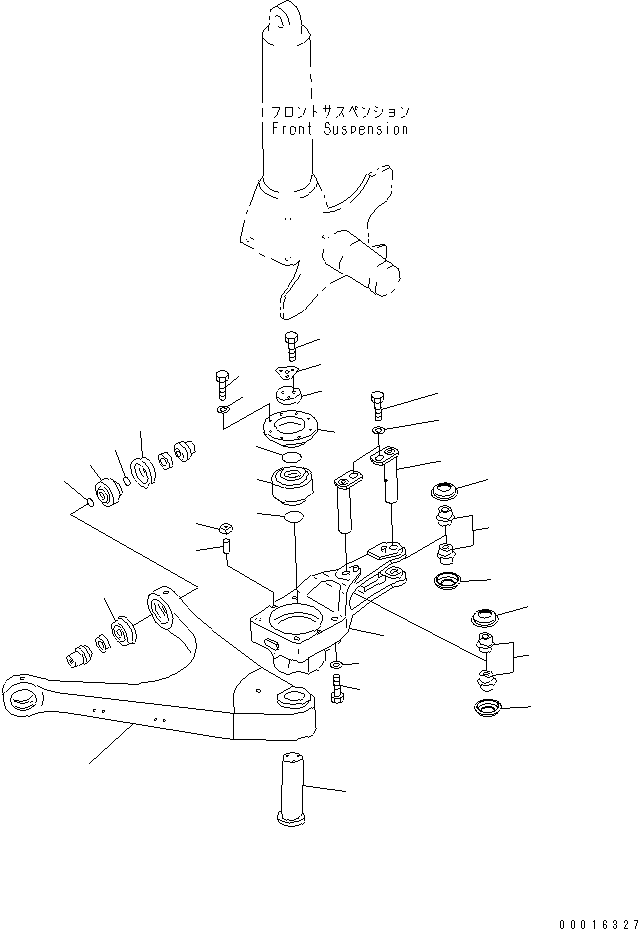 フロントサスペンション
Front Suspension

00016327