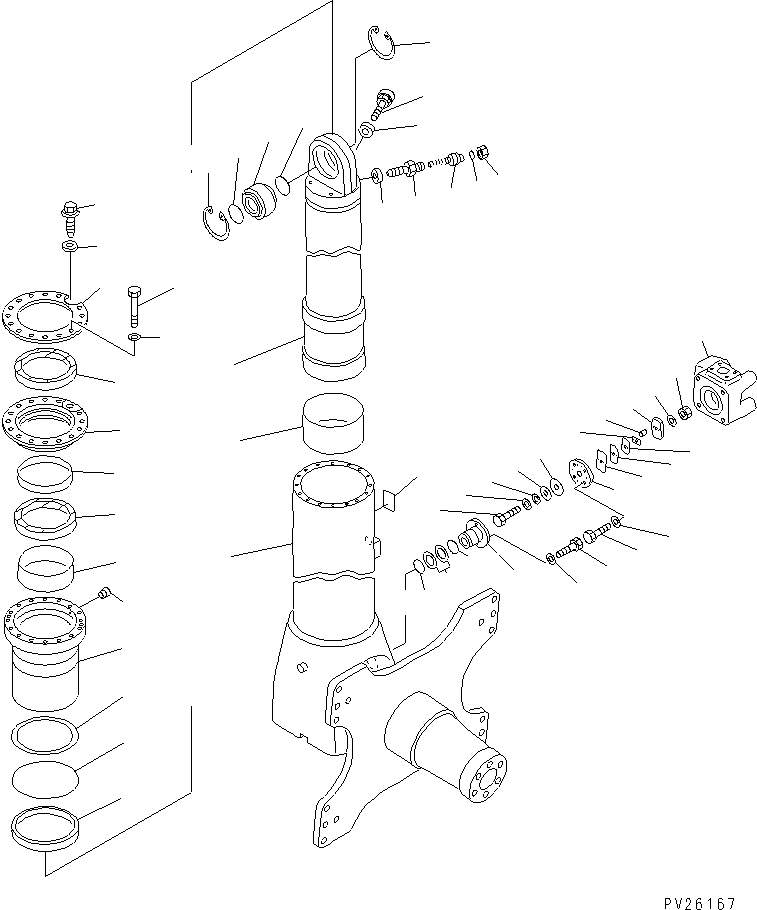 PV26167