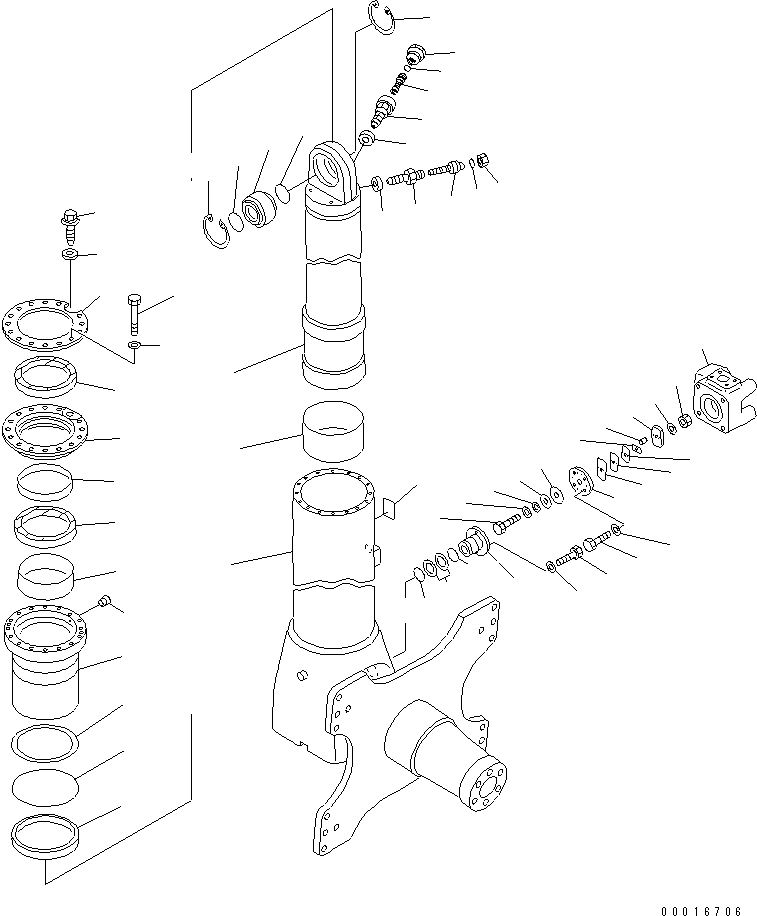 00016706