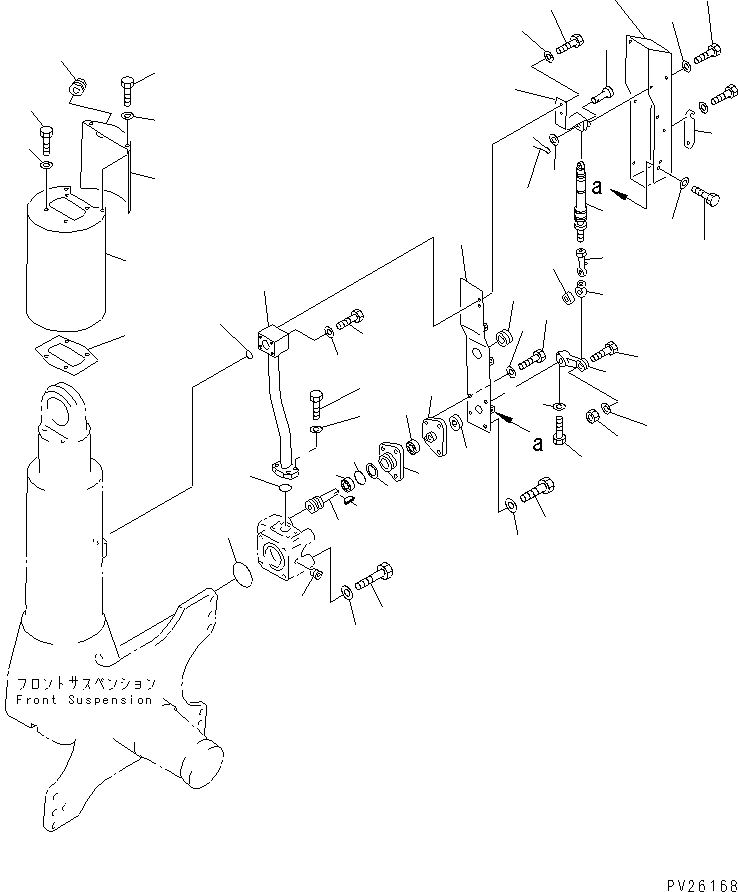 a

a

フロントサスペンション
Front Suspension

PV26168