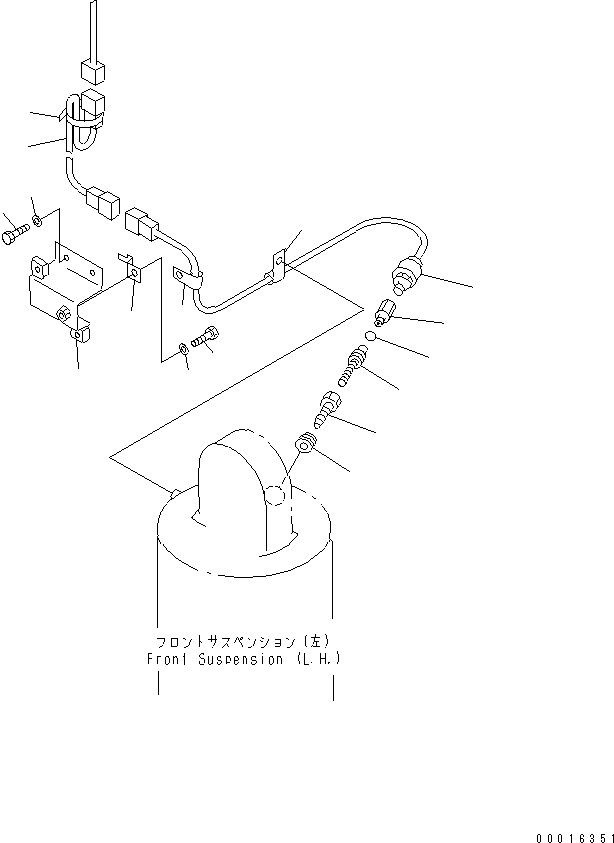 フロントサスペンション（左）
Front Suspension (L.H.)

00016351