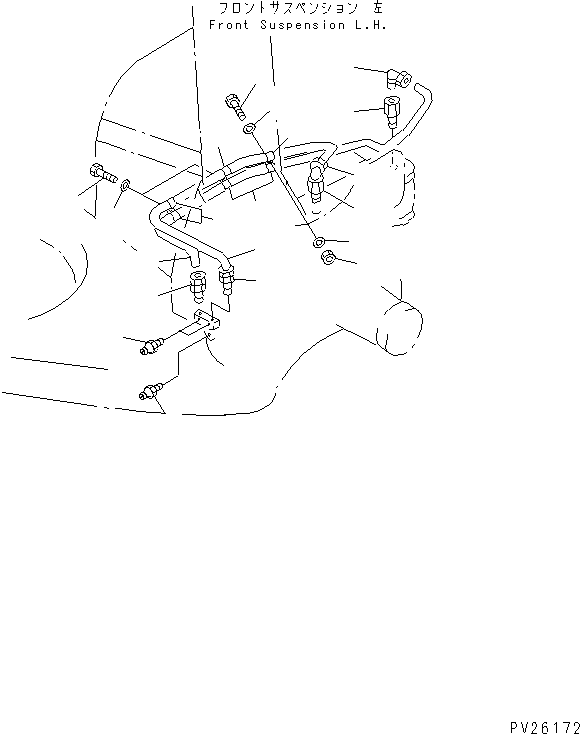 フロントサスペンション 左
Front Suspension L.H.

PV26172