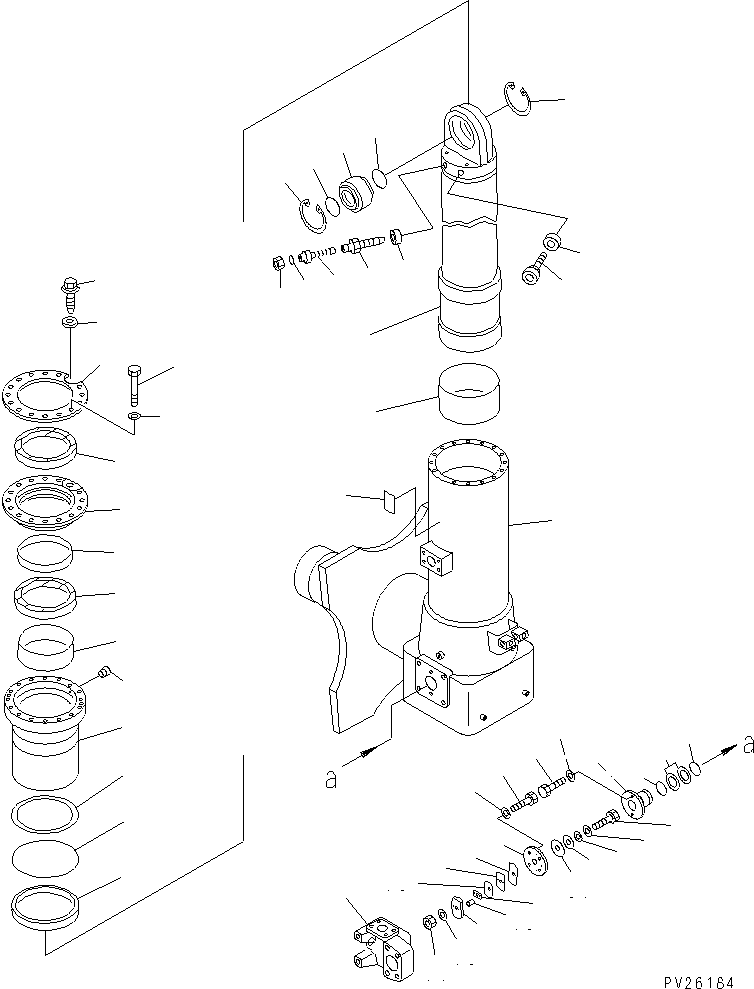 a

a

PV26184