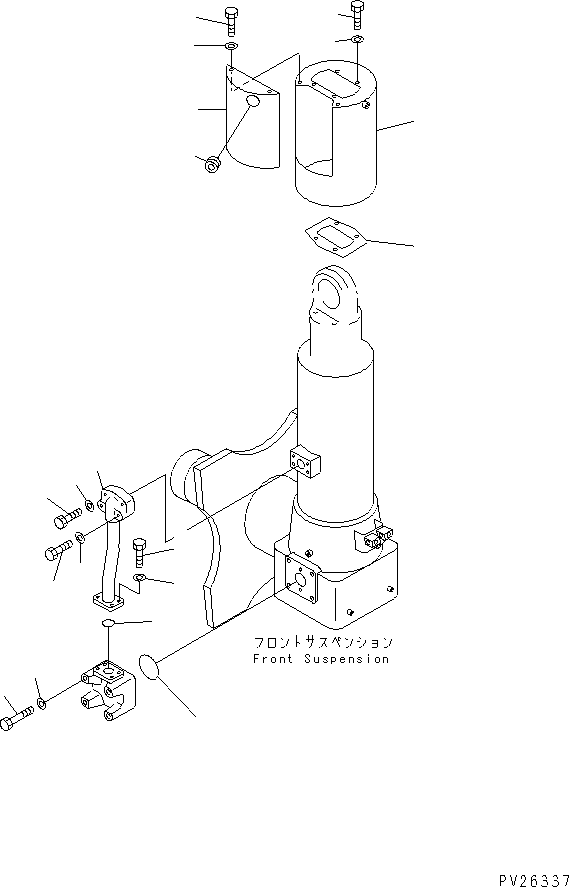 フロントサスペンション
Front Suspension

PV26337